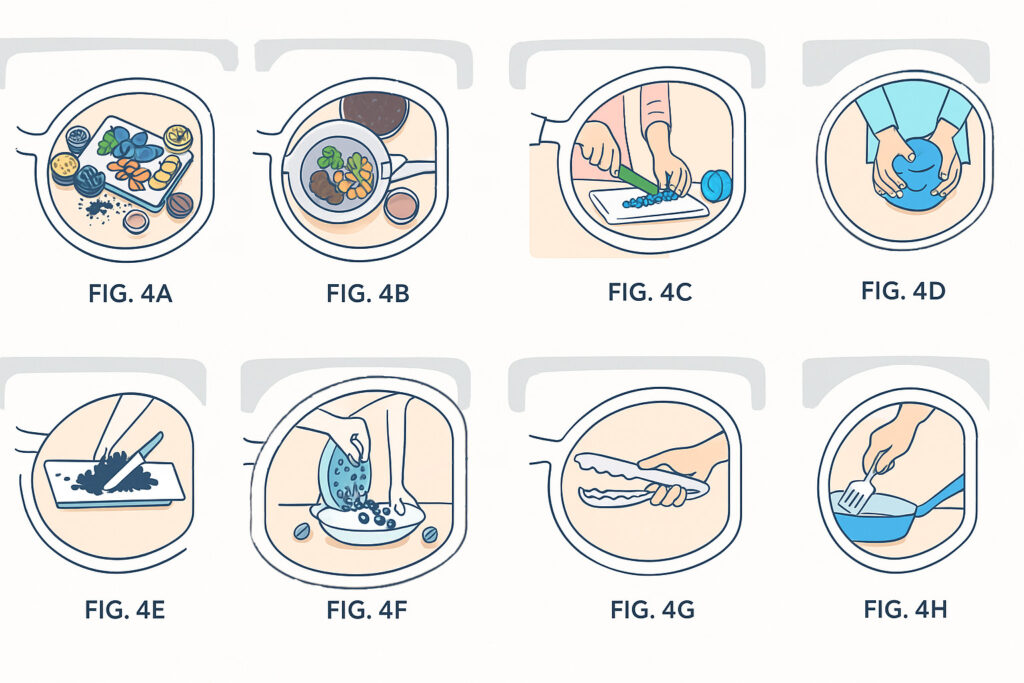 FIG. 4A

FIG. 4B

FIG. 4C

FIG. 4D

FIG. 4E

FIG. 4F

FIG. 4G

FIG. 4H