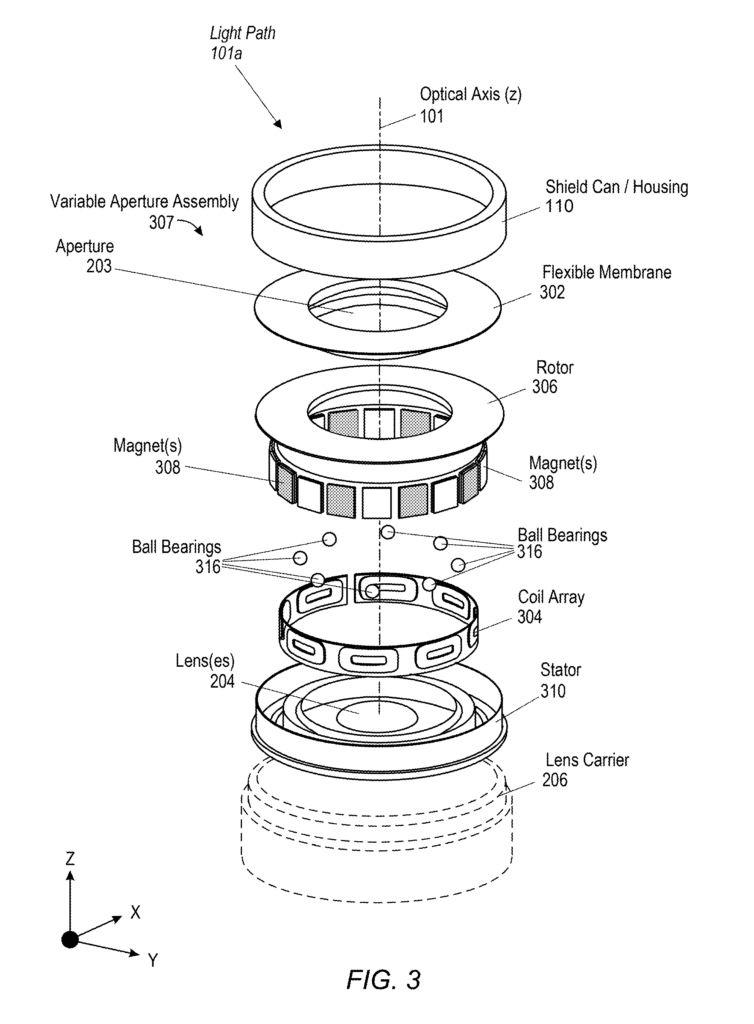 Light Path
101a

Optical Axis (z)
101

Variable Aperture Assembly
307

Shield Can / Housing
110

Aperture
203

Flexible Membrane
302

Rotor
306

Magnet(s)
308

Magnet(s)
308

Ball Bearings
316

Ball Bearings
316

Coil Array
304

Lens(es)
204

Stator
310

Lens Carrier
206

Z

X

Y

FIG. 3